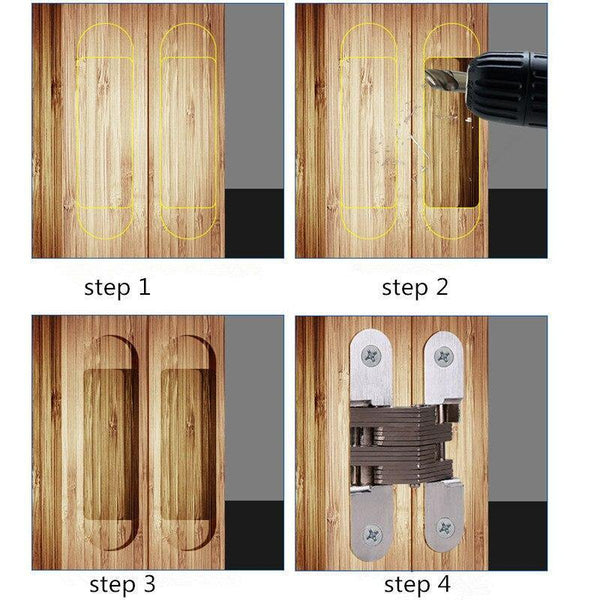 step 1

step 2

step 3

step 4