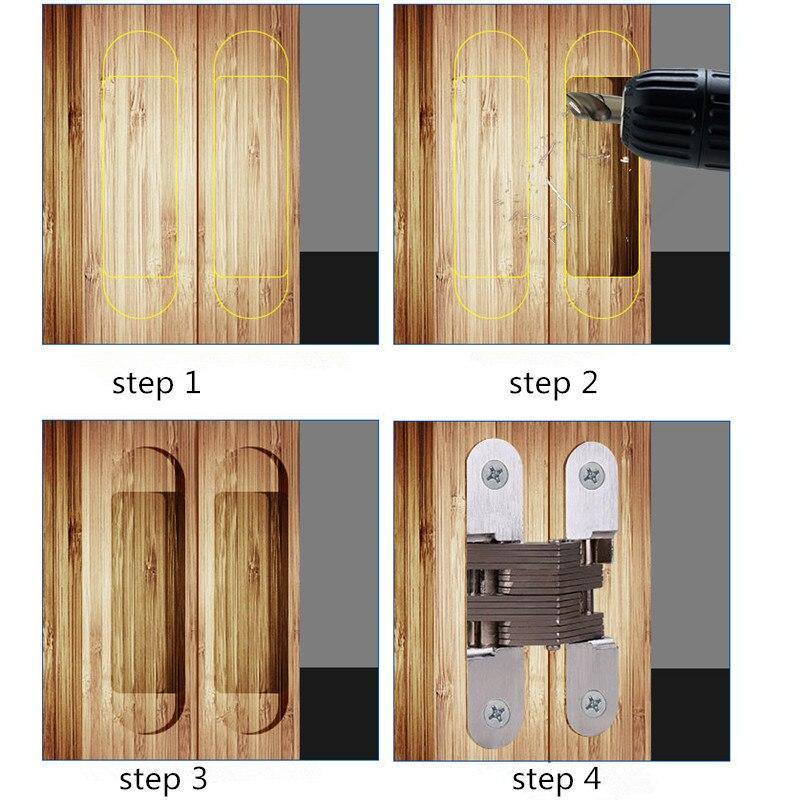 step 1

step 2

step 3

step 4