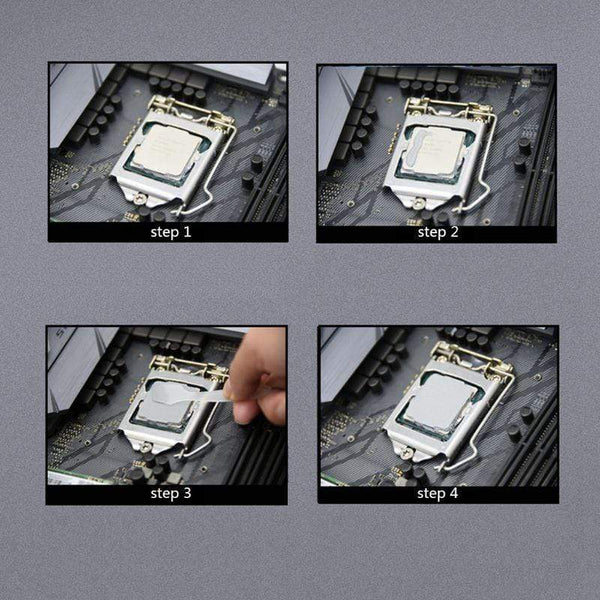 step 1

step 2

step 3

step 4