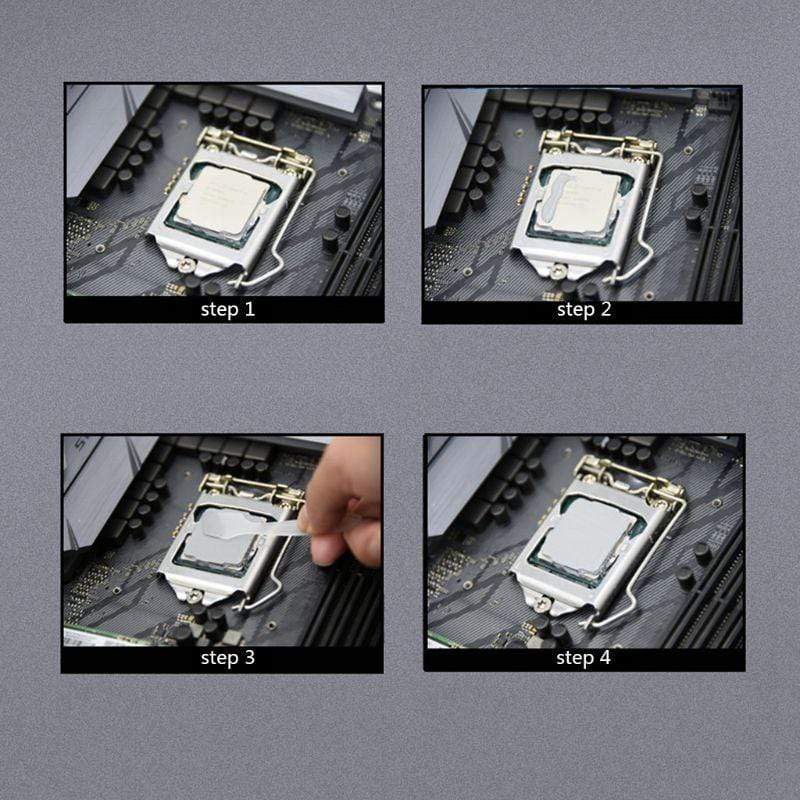 step 1

step 2

step 3

step 4