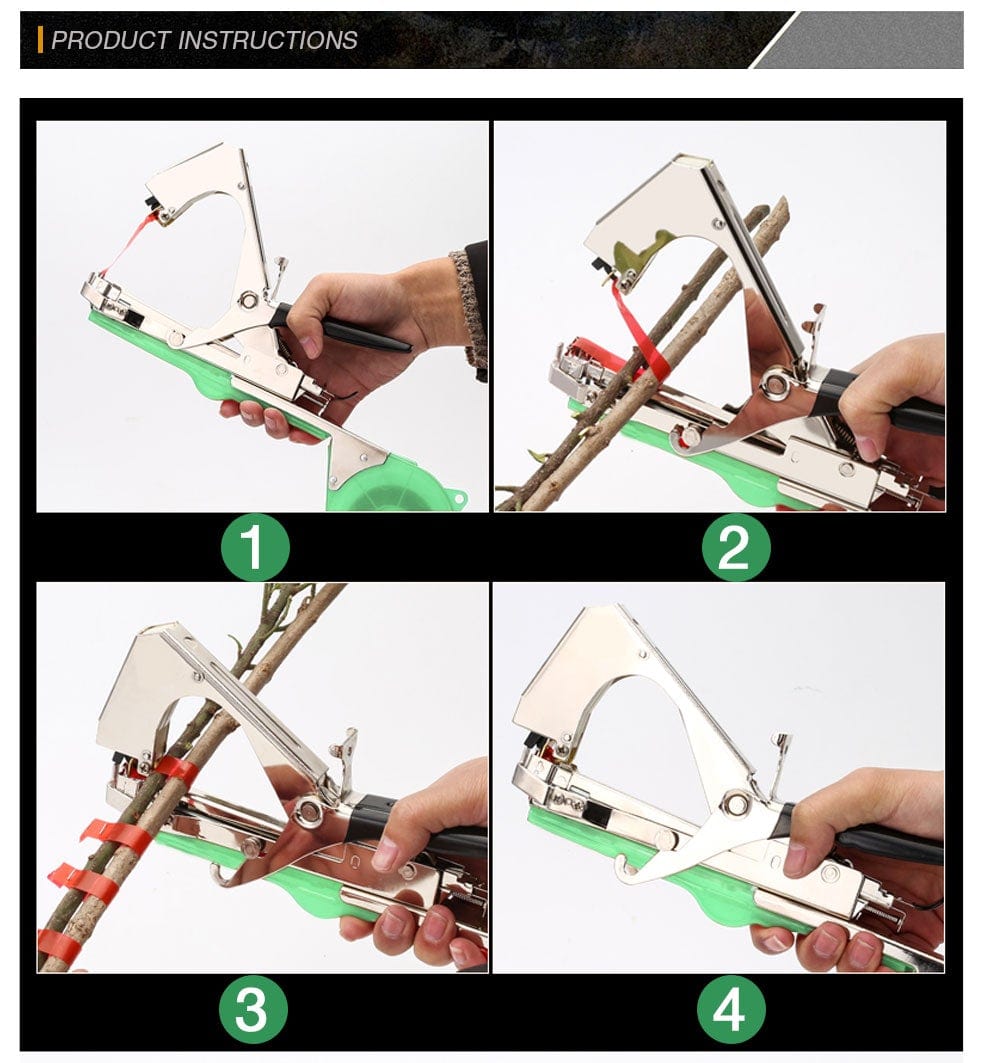 PRODUCT INSTRUCTIONS

1

2

3

4