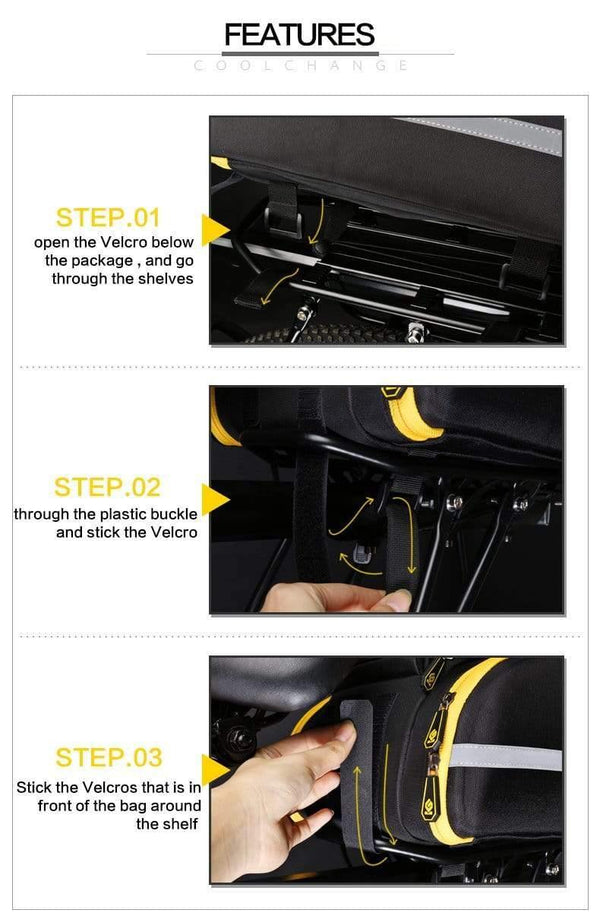 FEATURES

COOLCHANGE

STEP.01
open the Velcro below the package , and go through the shelves

STEP.02
through the plastic buckle and stick the Velcro

STEP.03
Stick the Velcros that is in front of the bag around the shelf