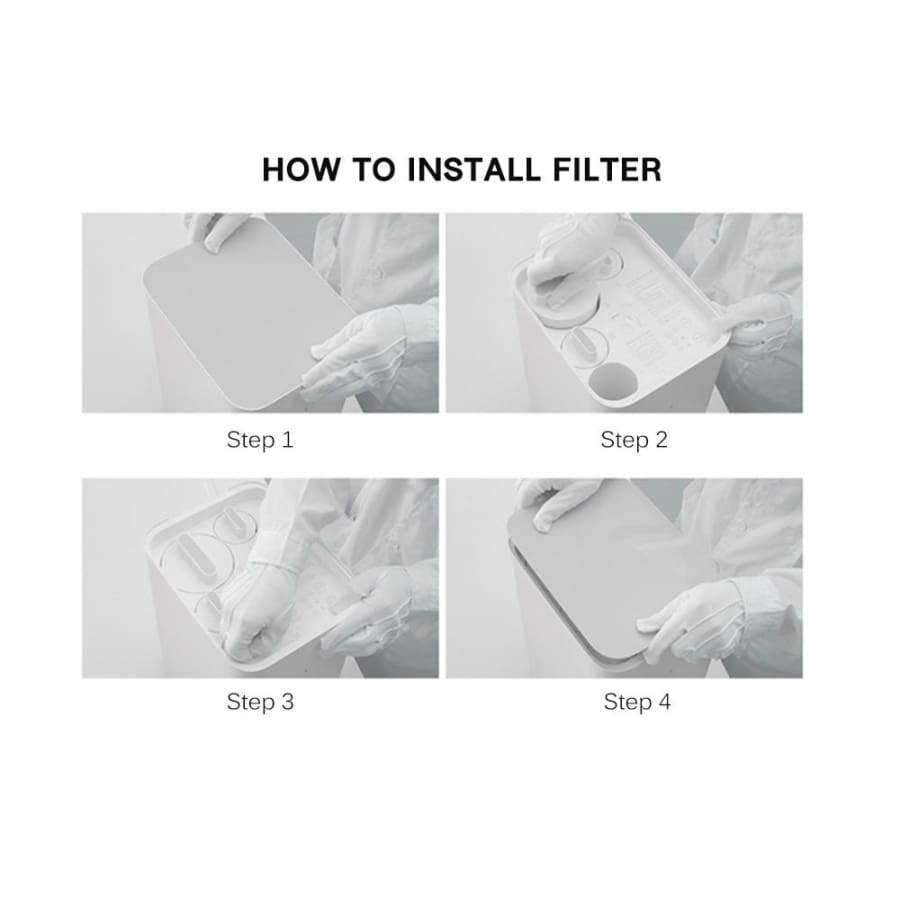 HOW TO INSTALL FILTER

Step 1

Step 2

Step 3

Step 4