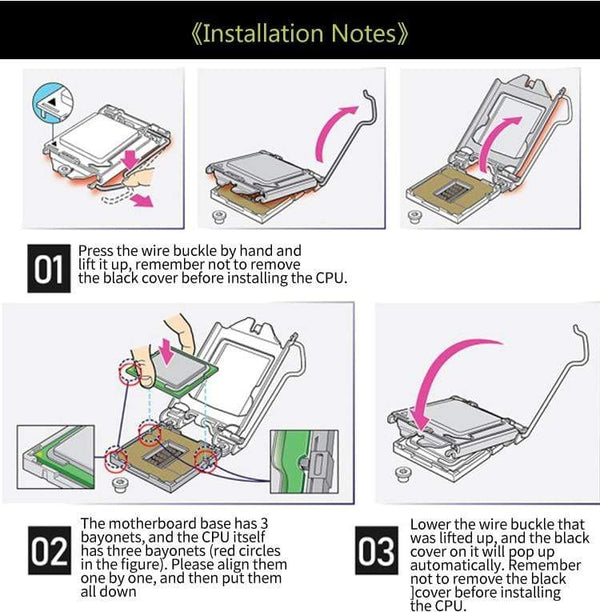 《Installation Notes》

01 Press the wire buckle by hand and lift it up, remember not to remove the black cover before installing the CPU.

02 The motherboard base has 3 bayonets, and the CPU itself has three bayonets (red circles in the figure). Please align them one by one, and then put them all down

03 Lower the wire buckle that was lifted up, and the black cover on it will pop up automatically. Remember not to remove the black ]cover before installing the CPU.