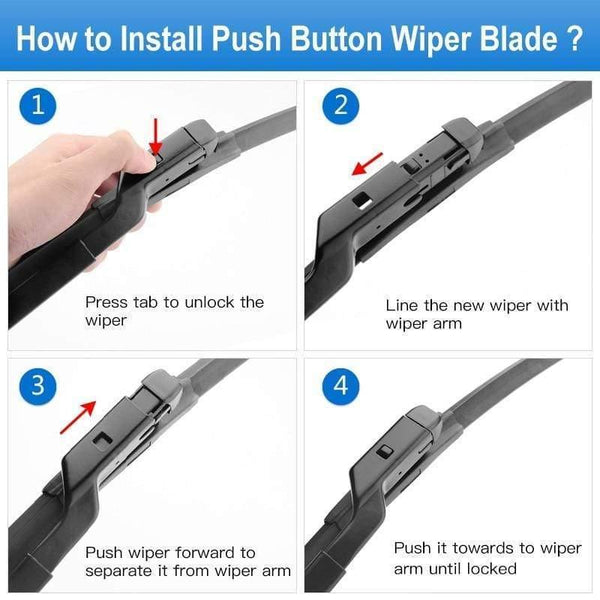 How to Install Push Button Wiper Blade ?

1

Press tab to unlock the wiper

2

Line the new wiper with wiper arm

3

Push wiper forward to separate it from wiper arm

4

Push it towards to wiper arm until locked