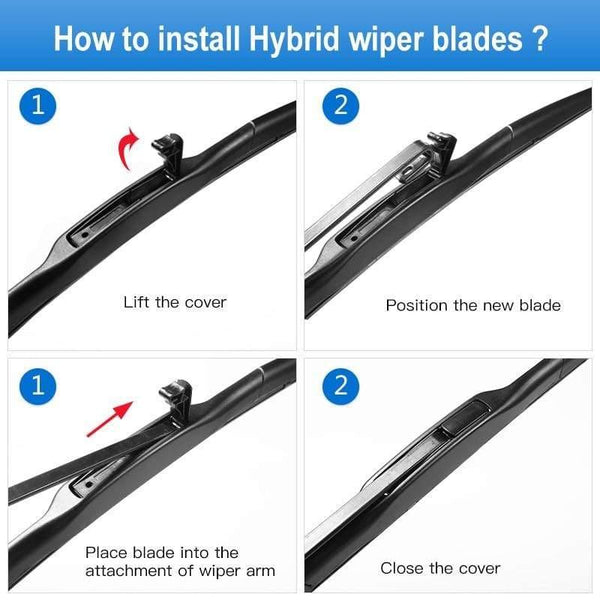 How to install Hybrid wiper blades ?

1

Lift the cover

2

Position the new blade

1

Place blade into the attachment of wiper arm

2

Close the cover