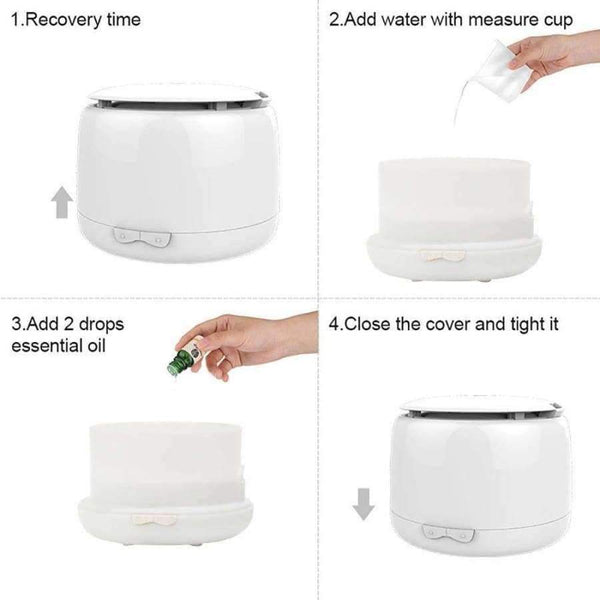 1.Recovery time

2.Add water with measure cup

3.Add 2 drops essential oil

4.Close the cover and tight it