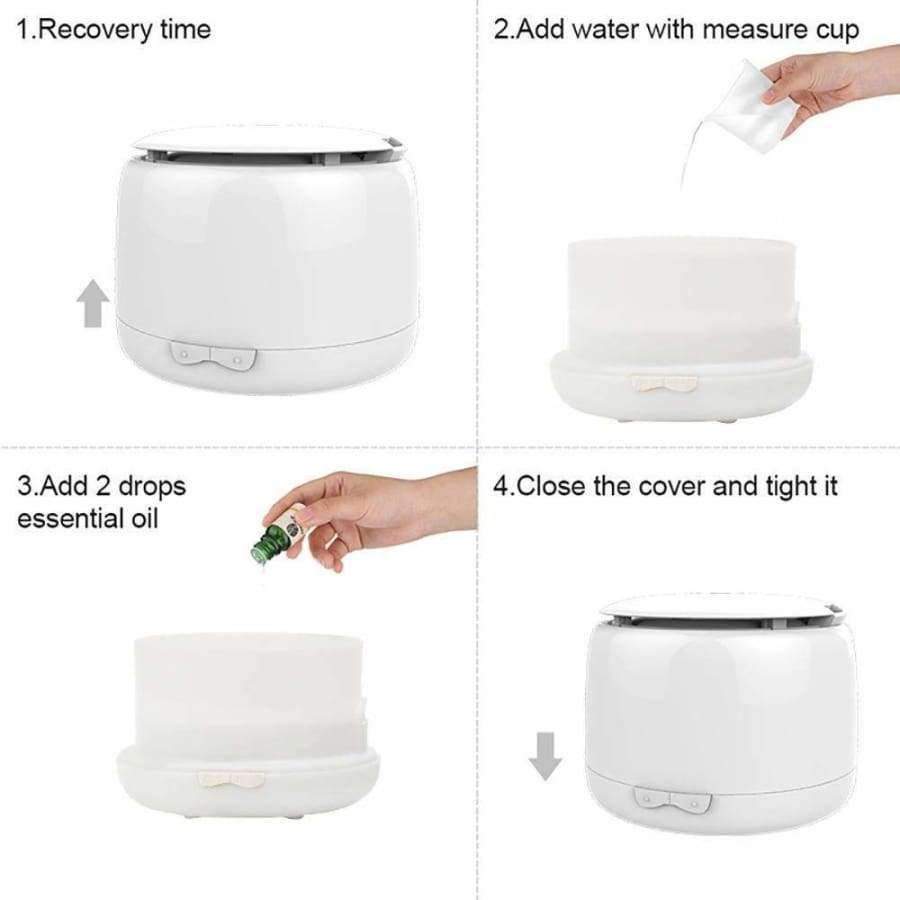 1.Recovery time

2.Add water with measure cup

3.Add 2 drops essential oil

4.Close the cover and tight it