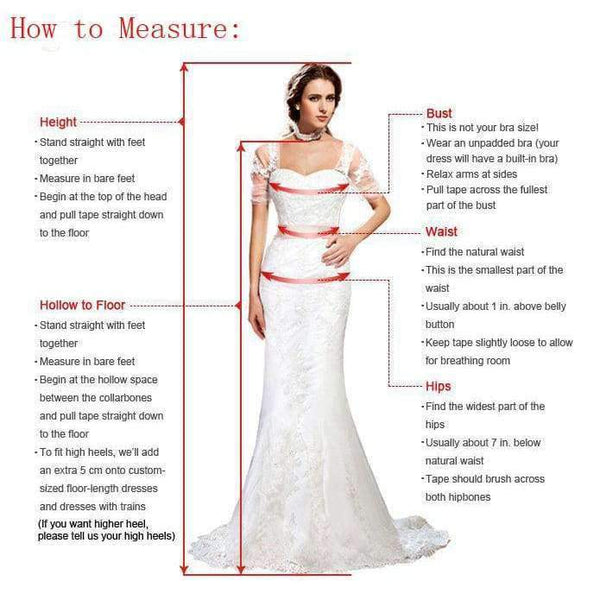 How to Measure:

Height
· Stand straight with feet together
· Measure in bare feet
· Begin at the top of the head and pull tape straight down to the floor

Hollow to Floor
· Stand straight with feet together
· Measure in bare feet
· Begin at the hollow space between the collarbones and pull tape straight down to the floor
· To fit high heels, we'll add an extra 5 cm onto custom-sized floor-length dresses and dresses with trains
(If you want higher heel, please tell us your high heels)

Bust
· This is not your bra size!
· Wear an unpadded bra (your dress will have a built-in bra)
· Relax arms at sides
· Pull tape across the fullest part of the bust

Waist
· Find the natural waist
· This is the smallest part of the waist
· Usually about 1 in. above belly button
· Keep tape slightly loose to allow for breathing room

Hips
· Find the widest part of the hips
· Usually about 7 in. below natural waist
· Tape should brush across both hipbones