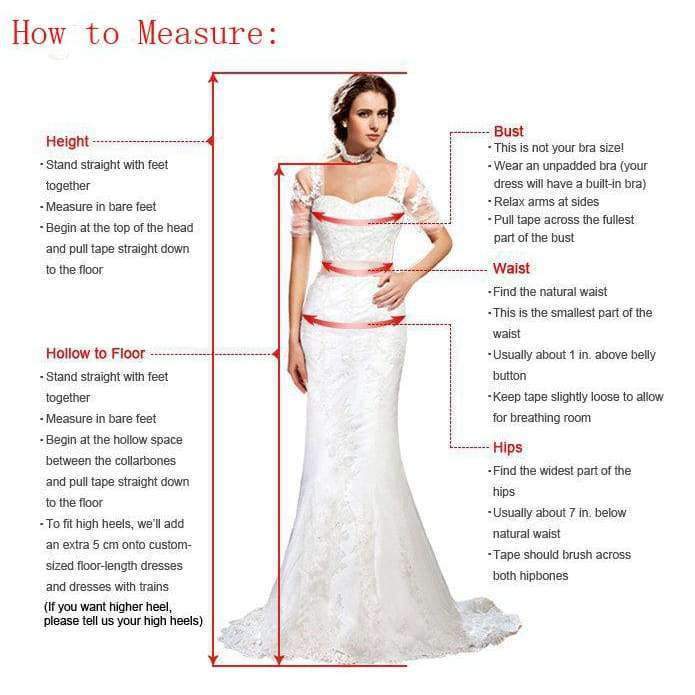 How to Measure:

Height
· Stand straight with feet together
· Measure in bare feet
· Begin at the top of the head and pull tape straight down to the floor

Hollow to Floor
· Stand straight with feet together
· Measure in bare feet
· Begin at the hollow space between the collarbones and pull tape straight down to the floor
· To fit high heels, we'll add an extra 5 cm onto custom-sized floor-length dresses and dresses with trains
(If you want higher heel, please tell us your high heels)

Bust
· This is not your bra size!
· Wear an unpadded bra (your dress will have a built-in bra)
· Relax arms at sides
· Pull tape across the fullest part of the bust

Waist
· Find the natural waist
· This is the smallest part of the waist
· Usually about 1 in. above belly button
· Keep tape slightly loose to allow for breathing room

Hips
· Find the widest part of the hips
· Usually about 7 in. below natural waist
· Tape should brush across both hipbones