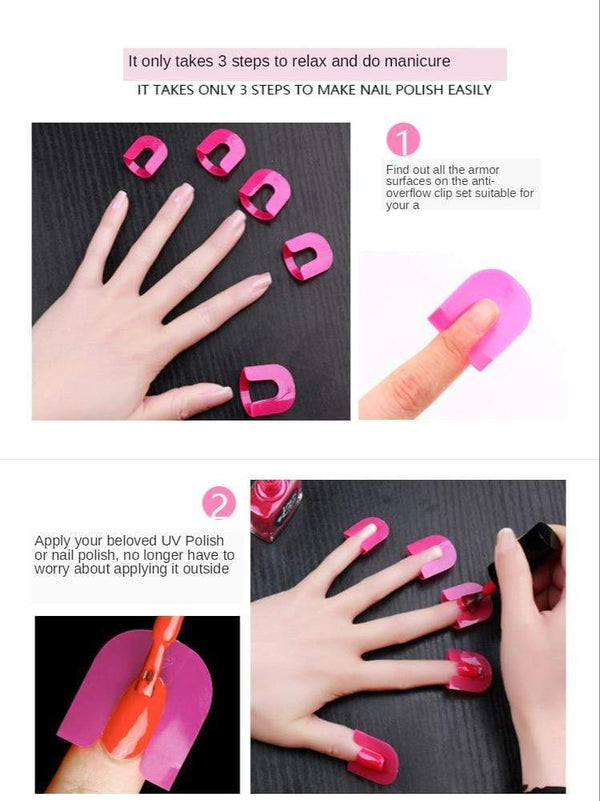 It only takes 3 steps to relax and do manicure

IT TAKES ONLY 3 STEPS TO MAKE NAIL POLISH EASILY

1

Find out all the armor surfaces on the anti-overflow clip set suitable for your a

2

Apply your beloved UV Polish or nail polish, no longer have to worry about applying it outside