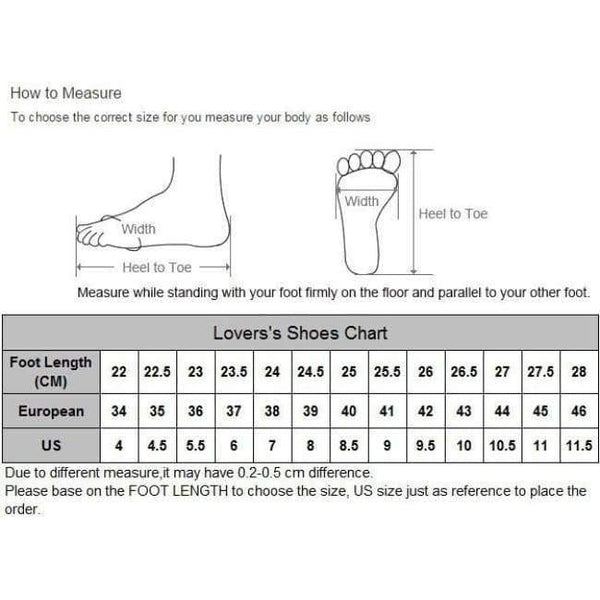 How to Measure
To choose the correct size for you measure your body as follows

Width
Heel to Toe

Width
Heel to Toe

Measure while standing with your foot firmly on the floor and parallel to your other foot.

Lovers's Shoes Chart

| Foot Length (CM) | 22 | 22.5 | 23 | 23.5 | 24 | 24.5 | 25 | 25.5 | 26 | 26.5 | 27 | 27.5 | 28 |
|---|---|---|---|---|---|---|---|---|---|---|---|---|---|
| European | 34 | 35 | 36 | 37 | 38 | 39 | 40 | 41 | 42 | 43 | 44 | 45 | 46 |
| US | 4 | 4.5 | 5.5 | 6 | 7 | 8 | 8.5 | 9 | 9.5 | 10 | 10.5 | 11 | 11.5 |

Due to different measure,it may have 0.2-0.5 cm difference.
Please base on the FOOT LENGTH to choose the size, US size just as reference to place the order.