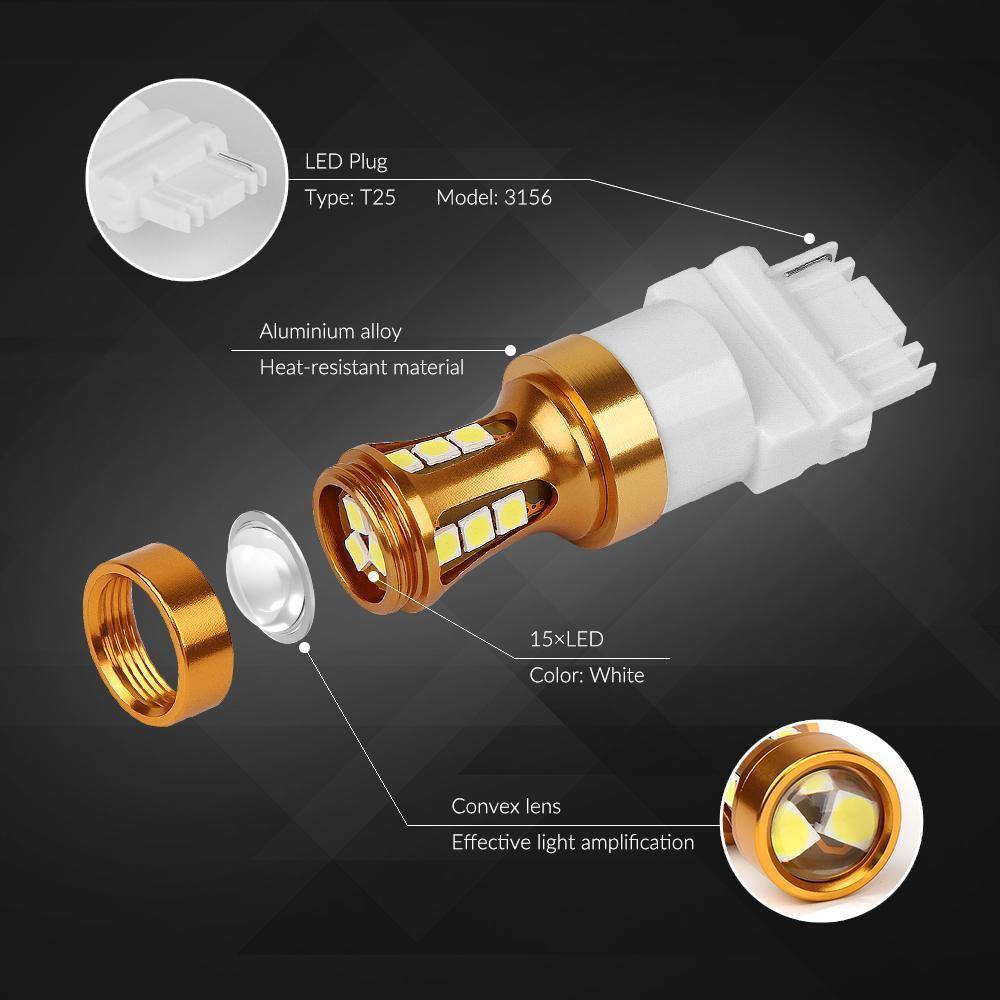 LED Plug
Type: T25 Model: 3156

Aluminium alloy
Heat-resistant material

15×LED
Color: White

Convex lens
Effective light amplification