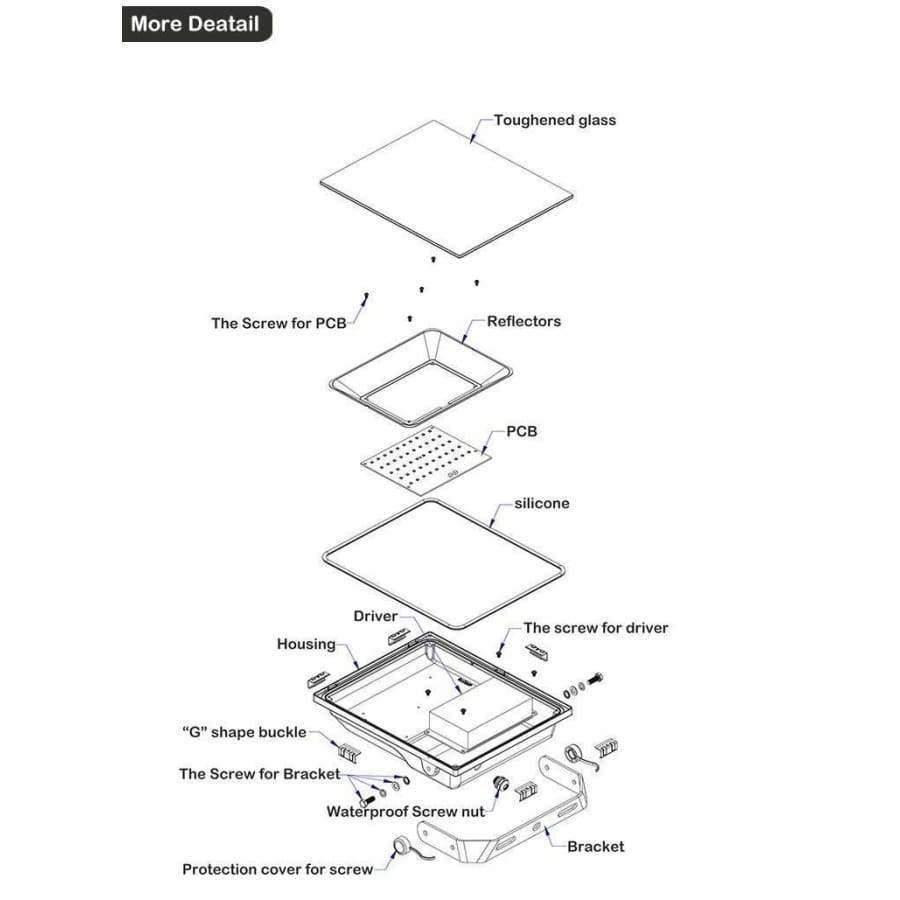 More Deatail

Toughened glass

The Screw for PCB

Reflectors

PCB

silicone

Driver

The screw for driver

Housing

"G" shape buckle

The Screw for Bracket

Waterproof Screw nut

Bracket

Protection cover for screw