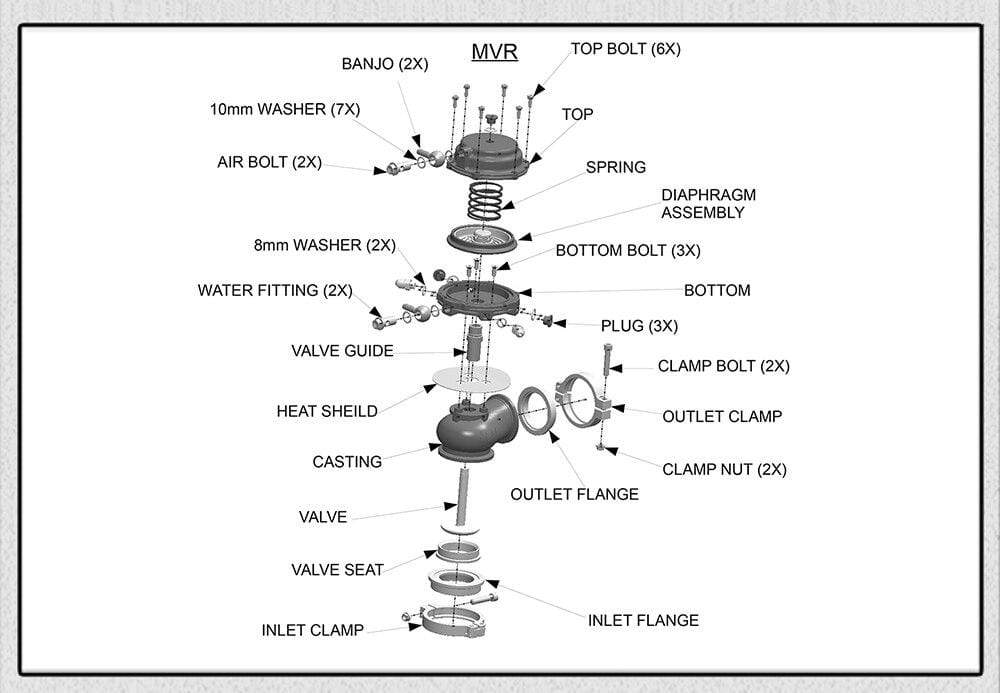 MVR

BANJO (2X)

TOP BOLT (6X)

10mm WASHER (7X)

TOP

AIR BOLT (2X)

SPRING

DIAPHRAGM ASSEMBLY

8mm WASHER (2X)

BOTTOM BOLT (3X)

WATER FITTING (2X)

BOTTOM

PLUG (3X)

VALVE GUIDE

CLAMP BOLT (2X)

HEAT SHEILD

OUTLET CLAMP

CASTING

CLAMP NUT (2X)

OUTLET FLANGE

VALVE

VALVE SEAT

INLET FLANGE

INLET CLAMP