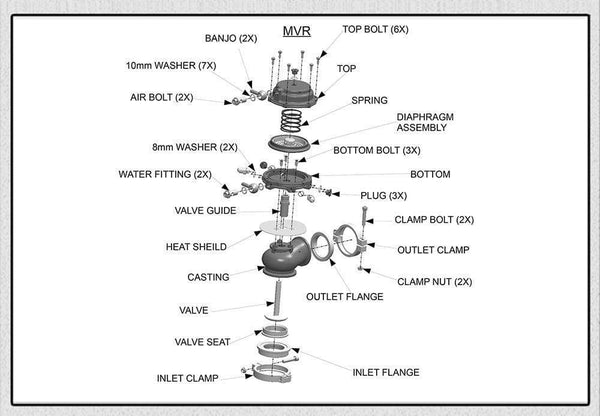 MVR

BANJO (2X)

TOP BOLT (6X)

10mm WASHER (7X)

TOP

AIR BOLT (2X)

SPRING

DIAPHRAGM ASSEMBLY

8mm WASHER (2X)

BOTTOM BOLT (3X)

WATER FITTING (2X)

BOTTOM

PLUG (3X)

VALVE GUIDE

CLAMP BOLT (2X)

HEAT SHEILD

OUTLET CLAMP

CASTING

CLAMP NUT (2X)

OUTLET FLANGE

VALVE

VALVE SEAT

INLET FLANGE

INLET CLAMP