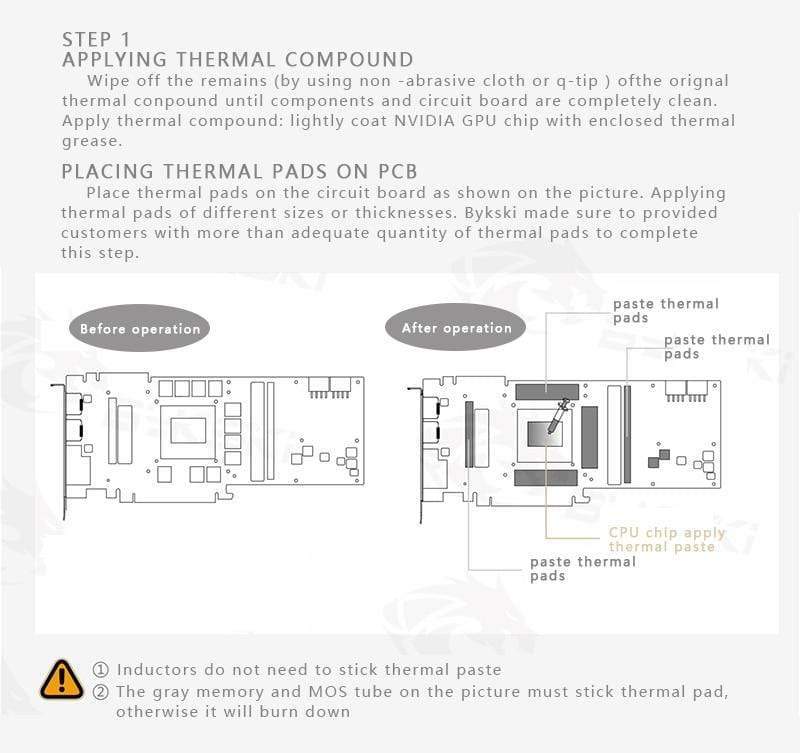 STEP 1
APPLYING THERMAL COMPOUND

Wipe off the remains (by using non -abrasive cloth or q-tip ) ofthe orignal thermal conpound until components and circuit board are completely clean. Apply thermal compound: lightly coat NVIDIA GPU chip with enclosed thermal grease.

PLACING THERMAL PADS ON PCB

Place thermal pads on the circuit board as shown on the picture. Applying thermal pads of different sizes or thicknesses. Bykski made sure to provided customers with more than adequate quantity of thermal pads to complete this step.

Before operation

After operation

paste thermal pads

paste thermal pads

CPU chip apply thermal paste

paste thermal pads

① Inductors do not need to stick thermal paste
② The gray memory and MOS tube on the picture must stick thermal pad, otherwise it will burn down