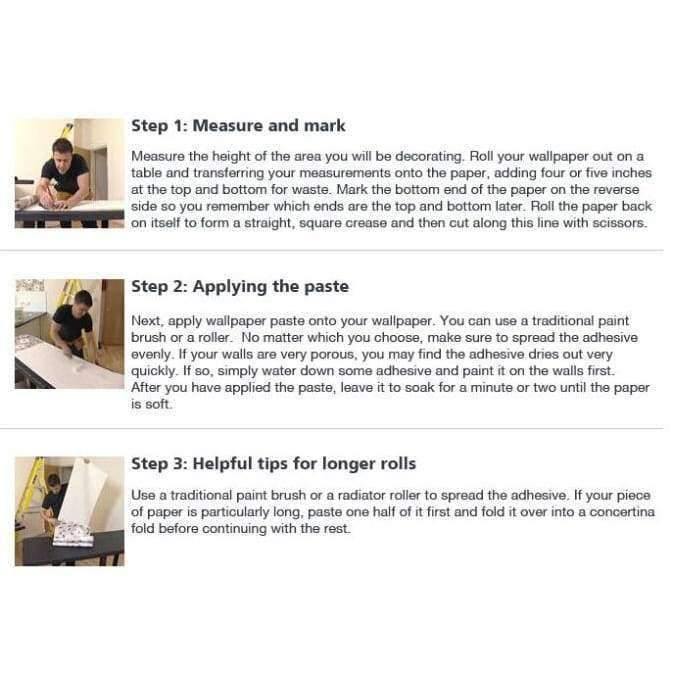 Step 1: Measure and mark

Measure the height of the area you will be decorating. Roll your wallpaper out on a table and transferring your measurements onto the paper, adding four or five inches at the top and bottom for waste. Mark the bottom end of the paper on the reverse side so you remember which ends are the top and bottom later. Roll the paper back on itself to form a straight, square crease and then cut along this line with scissors.

Step 2: Applying the paste

Next, apply wallpaper paste onto your wallpaper. You can use a traditional paint brush or a roller. No matter which you choose, make sure to spread the adhesive evenly. If your walls are very porous, you may find the adhesive dries out very quickly. If so, simply water down some adhesive and paint it on the walls first. After you have applied the paste, leave it to soak for a minute or two until the paper is soft.

Step 3: Helpful tips for longer rolls

Use a traditional paint brush or a radiator roller to spread the adhesive. If your piece of paper is particularly long, paste one half of it first and fold it over into a concertina fold before continuing with the rest.