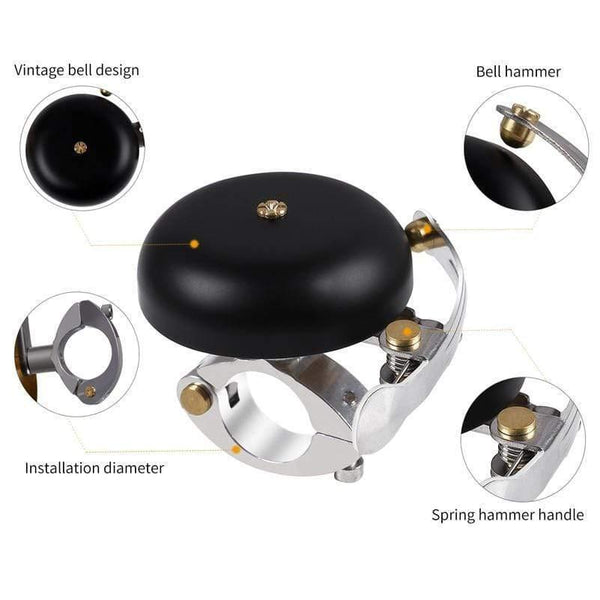 Vintage bell design

Bell hammer

Installation diameter

Spring hammer handle