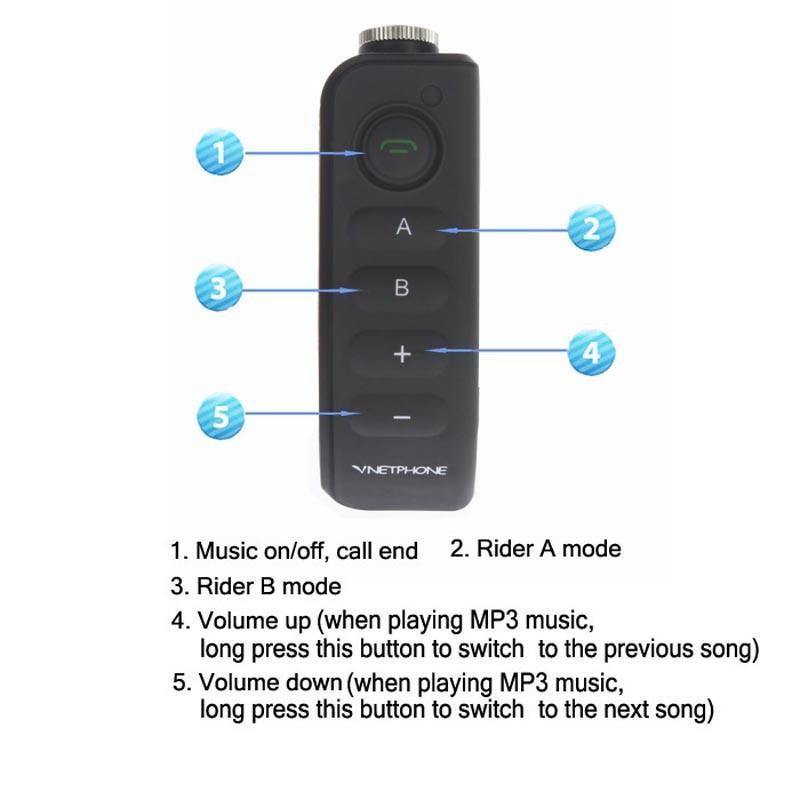 1

A

2

3

B

+

4

5

−

VNETPHONE

1. Music on/off, call end 2. Rider A mode

3. Rider B mode

4. Volume up (when playing MP3 music, long press this button to switch to the previous song)

5. Volume down (when playing MP3 music, long press this button to switch to the next song)