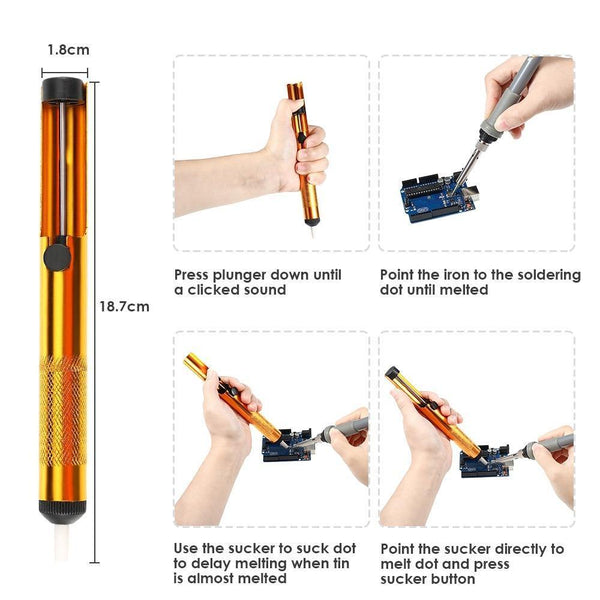 1.8cm

18.7cm

Press plunger down until a clicked sound

Point the iron to the soldering dot until melted

Use the sucker to suck dot to delay melting when tin is almost melted

Point the sucker directly to melt dot and press sucker button