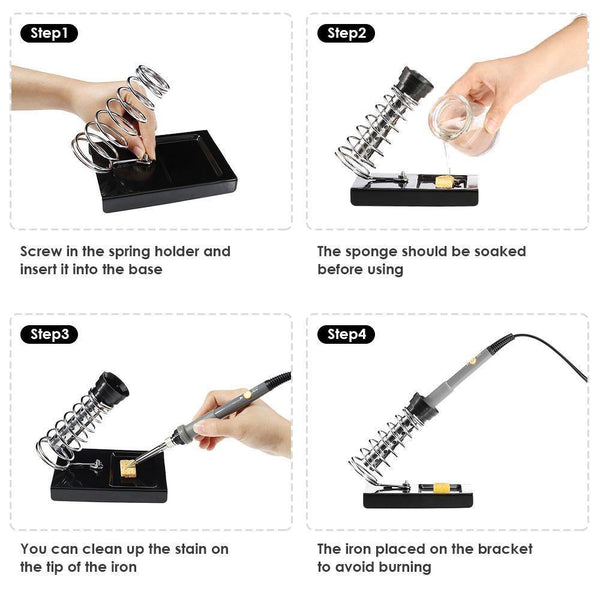 Step1

Screw in the spring holder and insert it into the base

Step2

The sponge should be soaked before using

Step3

You can clean up the stain on the tip of the iron

Step4

The iron placed on the bracket to avoid burning