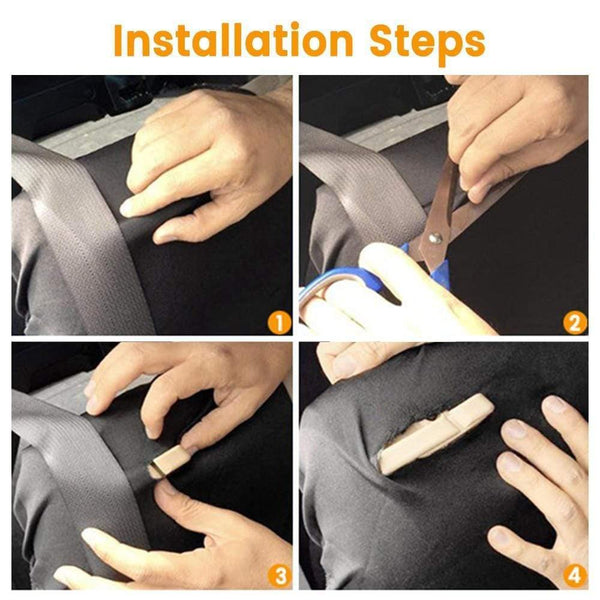 Installation Steps

1

2

3

4