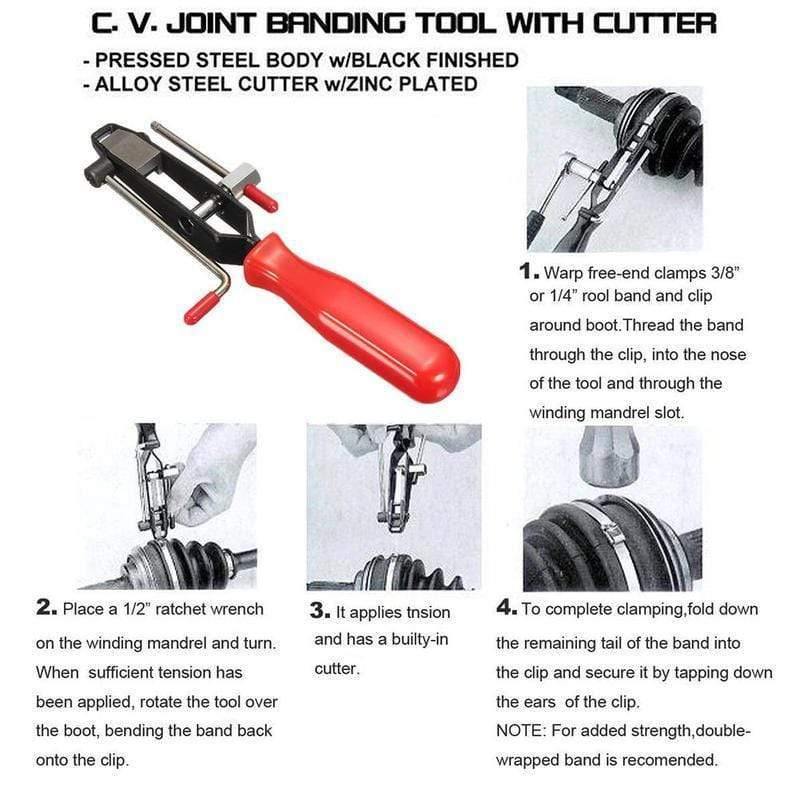 C. V. JOINT BANDING TOOL WITH CUTTER

- PRESSED STEEL BODY w/BLACK FINISHED
- ALLOY STEEL CUTTER w/ZINC PLATED

1. Warp free-end clamps 3/8" or 1/4" rool band and clip around boot.Thread the band through the clip, into the nose of the tool and through the winding mandrel slot.

2. Place a 1/2" ratchet wrench on the winding mandrel and turn. When sufficient tension has been applied, rotate the tool over the boot, bending the band back onto the clip.

3. It applies tnsion and has a builty-in cutter.

4. To complete clamping,fold down the remaining tail of the band into the clip and secure it by tapping down the ears of the clip.
NOTE: For added strength,double-wrapped band is recomended.