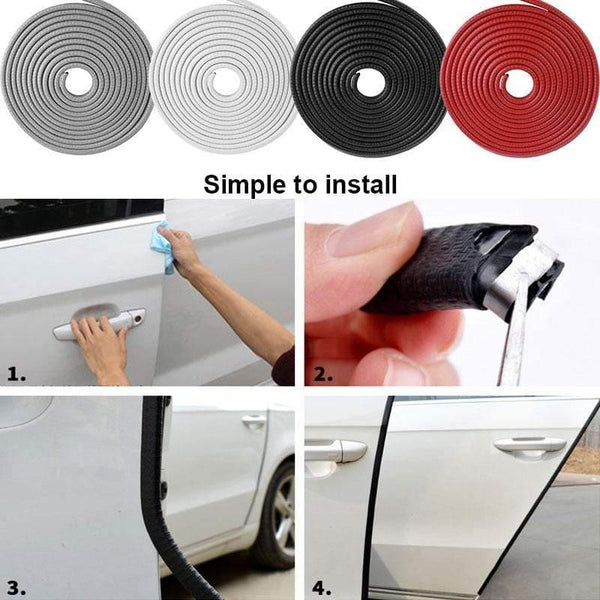 Simple to install

1.

2.

3.

4.