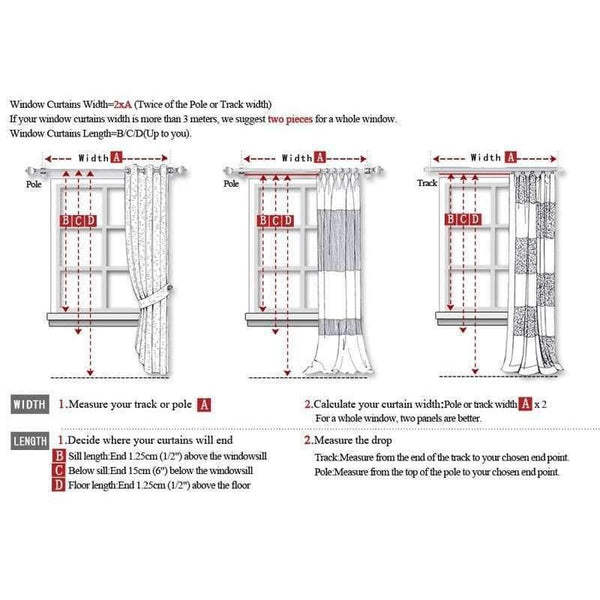 Window Curtains Width=2xA (Twice of the Pole or Track width)
If your window curtains width is more than 3 meters, we suggest two pieces for a whole window.
Window Curtains Length=B/C/D(Up to you).

Width A
Pole
B C D

Width A
Pole
B C D

Width A
Track
B C D

WIDTH 1.Measure your track or pole A

2.Calculate your curtain width:Pole or track width A x 2
For a whole window, two panels are better.

LENGTH 1.Decide where your curtains will end
B Sill length:End 1.25cm (1/2") above the windowsill
C Below sill:End 15cm (6") below the windowsill
D Floor length:End 1.25cm (1/2") above the floor

2.Measure the drop
Track:Measure from the end of the track to your chosen end point.
Pole:Measure from the top of the pole to your chosen end point.