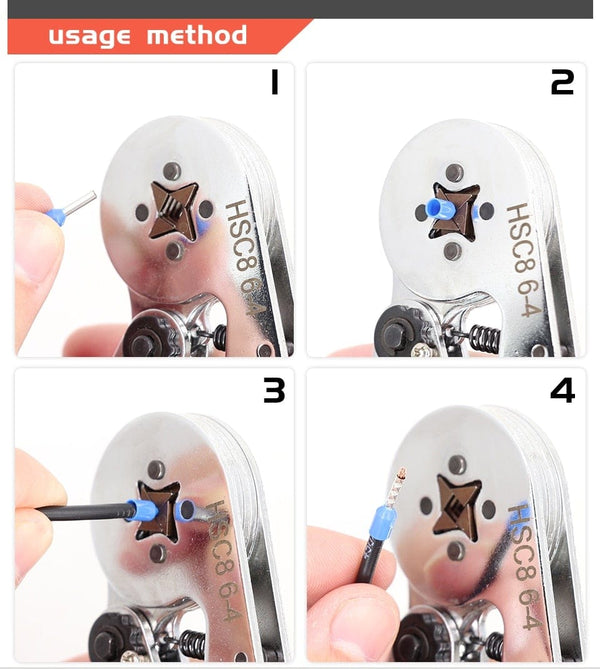 usage method

1

HSC8 6-4

2

HSC8 6-4

3

HSC8 6-4

4

HSC8 6-4