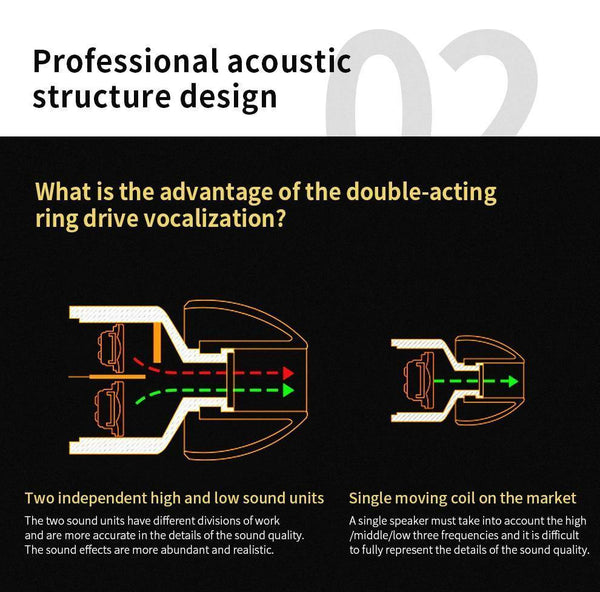 Professional acoustic structure design

02

What is the advantage of the double-acting ring drive vocalization?

Two independent high and low sound units

The two sound units have different divisions of work and are more accurate in the details of the sound quality. The sound effects are more abundant and realistic.

Single moving coil on the market

A single speaker must take into account the high /middle/low three frequencies and it is difficult to fully represent the details of the sound quality.