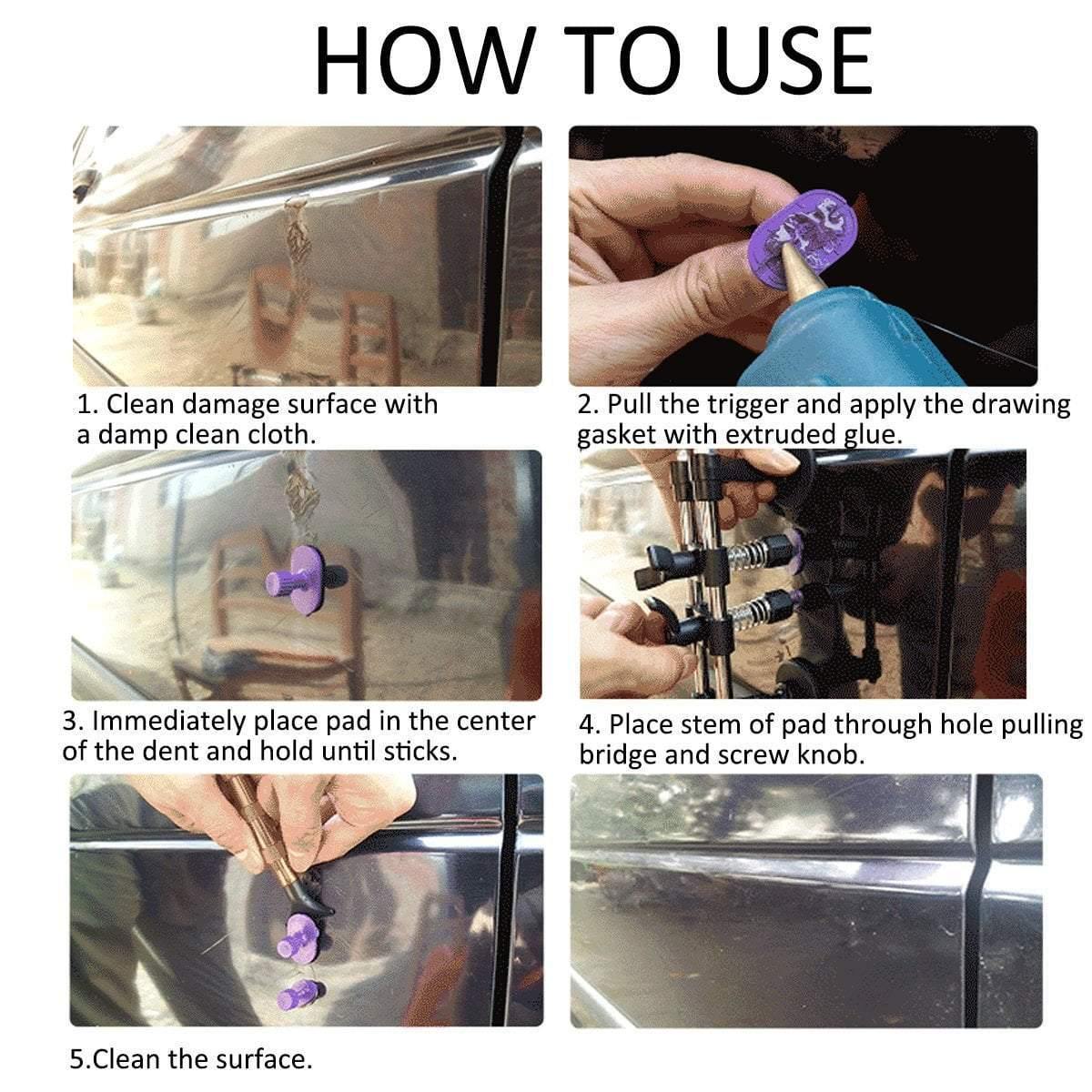 HOW TO USE

1. Clean damage surface with a damp clean cloth.

2. Pull the trigger and apply the drawing gasket with extruded glue.

3. Immediately place pad in the center of the dent and hold until sticks.

4. Place stem of pad through hole pulling bridge and screw knob.

5.Clean the surface.