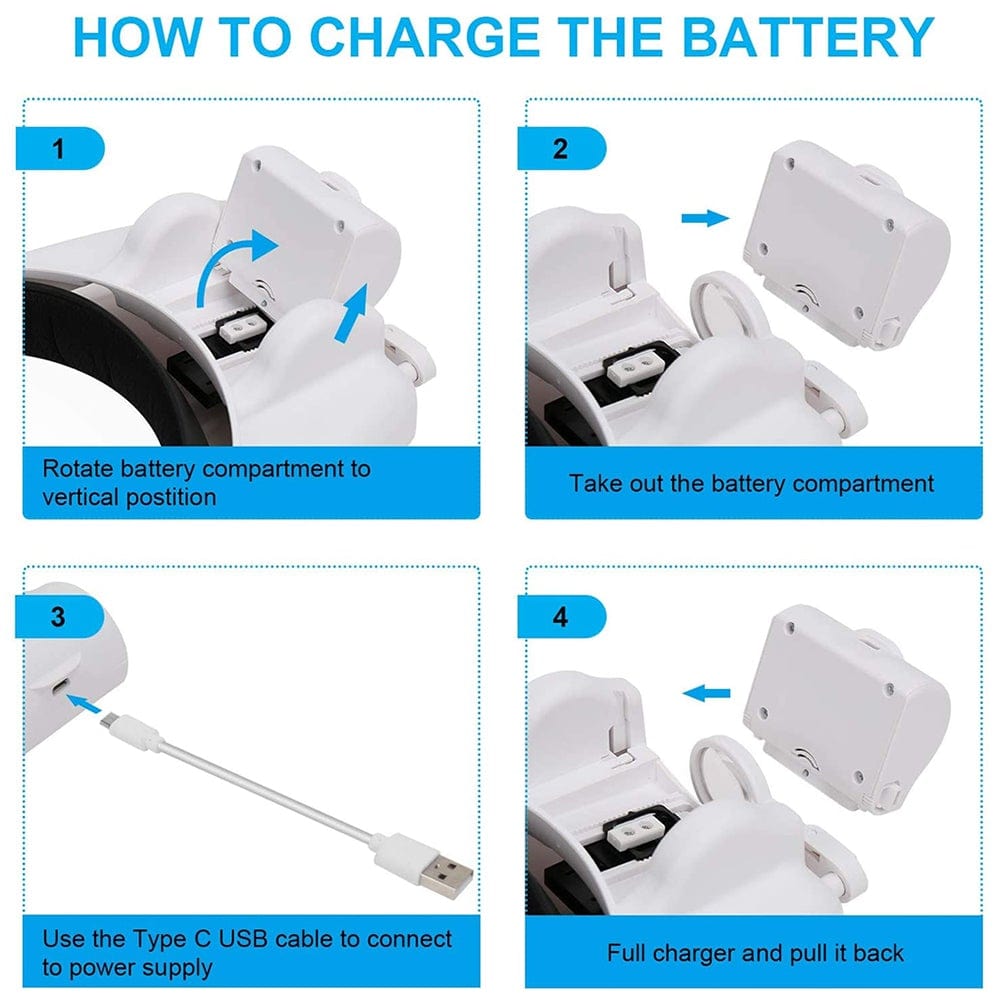 HOW TO CHARGE THE BATTERY

1

Rotate battery compartment to vertical postition

2

Take out the battery compartment

3

Use the Type C USB cable to connect to power supply

4

Full charger and pull it back