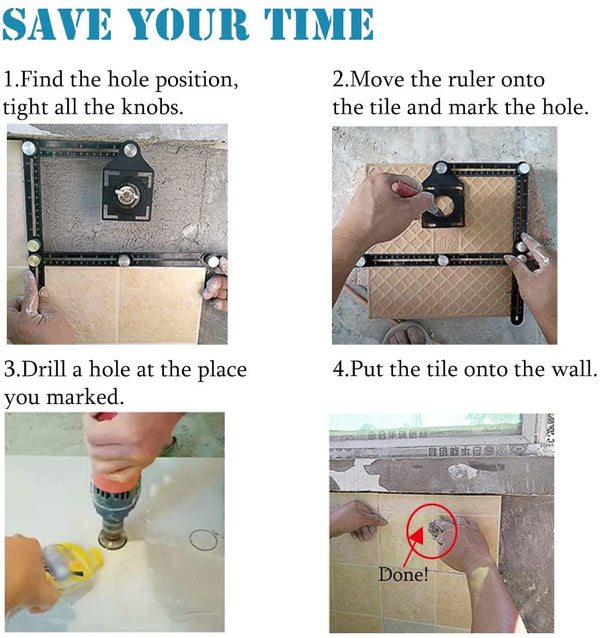 SAVE YOUR TIME

1.Find the hole position, tight all the knobs.

2.Move the ruler onto the tile and mark the hole.

3.Drill a hole at the place you marked.

4.Put the tile onto the wall.

Done!