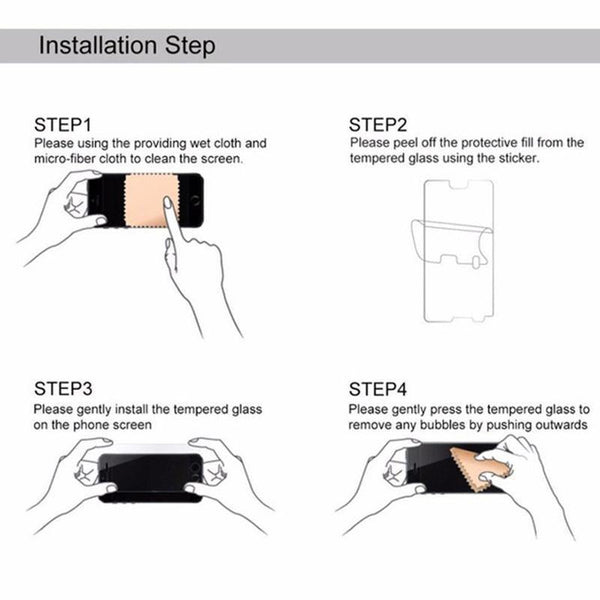 Installation Step

STEP1
Please using the providing wet cloth and micro-fiber cloth to clean the screen.

STEP2
Please peel off the protective fill from the tempered glass using the sticker.

STEP3
Please gently install the tempered glass on the phone screen

STEP4
Please gently press the tempered glass to remove any bubbles by pushing outwards