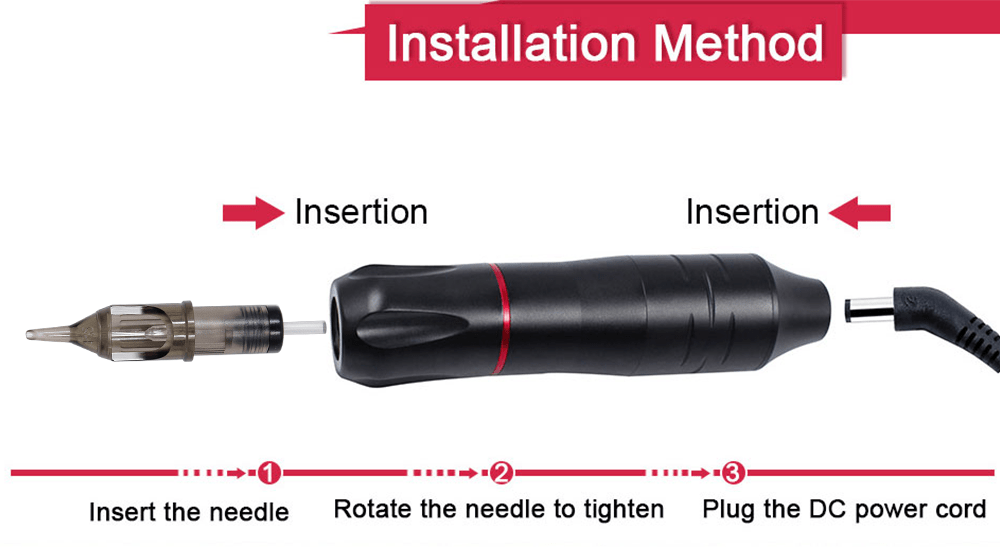 Installation Method

Insertion

Insertion

1

2

3

Insert the needle

Rotate the needle to tighten

Plug the DC power cord