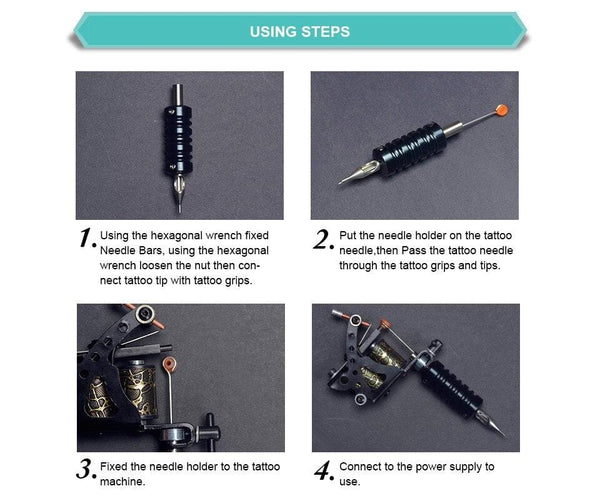 USING STEPS

1. Using the hexagonal wrench fixed Needle Bars, using the hexagonal wrench loosen the nut then connect tattoo tip with tattoo grips.

2. Put the needle holder on the tattoo needle,then Pass the tattoo needle through the tattoo grips and tips.

3. Fixed the needle holder to the tattoo machine.

4. Connect to the power supply to use.