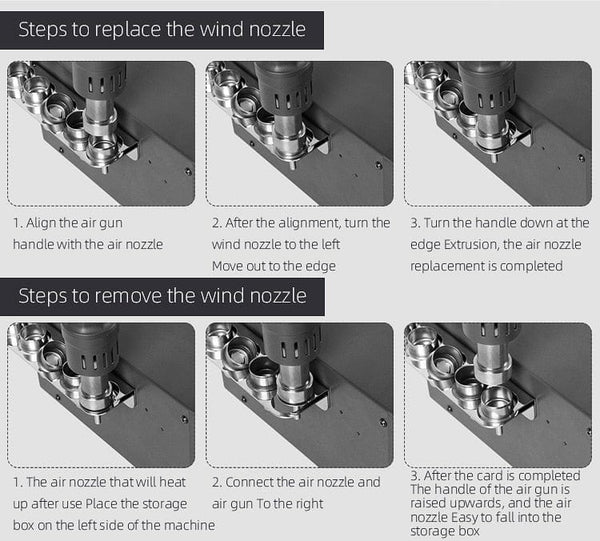 Steps to replace the wind nozzle

1. Align the air gun handle with the air nozzle

2. After the alignment, turn the wind nozzle to the left
Move out to the edge

3. Turn the handle down at the edge Extrusion, the air nozzle replacement is completed

Steps to remove the wind nozzle

1. The air nozzle that will heat up after use Place the storage box on the left side of the machine

2. Connect the air nozzle and air gun To the right

3. After the card is completed
The handle of the air gun is raised upwards, and the air nozzle Easy to fall into the storage box