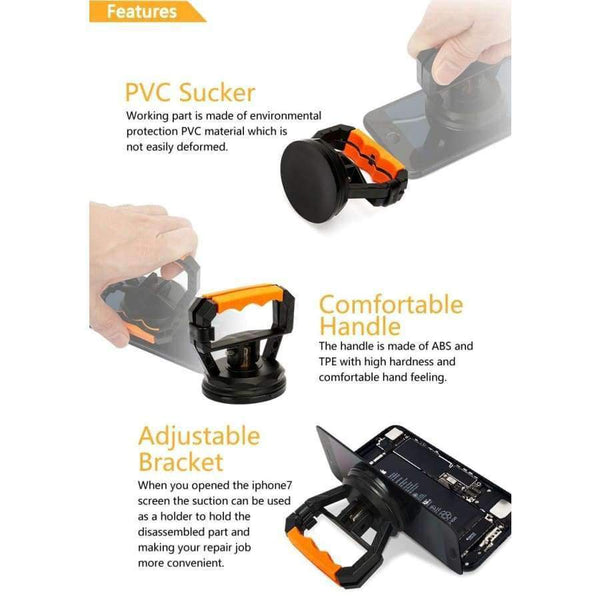 Features

PVC Sucker
Working part is made of environmental protection PVC material which is not easily deformed.

Comfortable Handle
The handle is made of ABS and TPE with high hardness and comfortable hand feeling.

Adjustable Bracket
When you opened the iphone7 screen the suction can be used as a holder to hold the disassembled part and making your repair job more convenient.