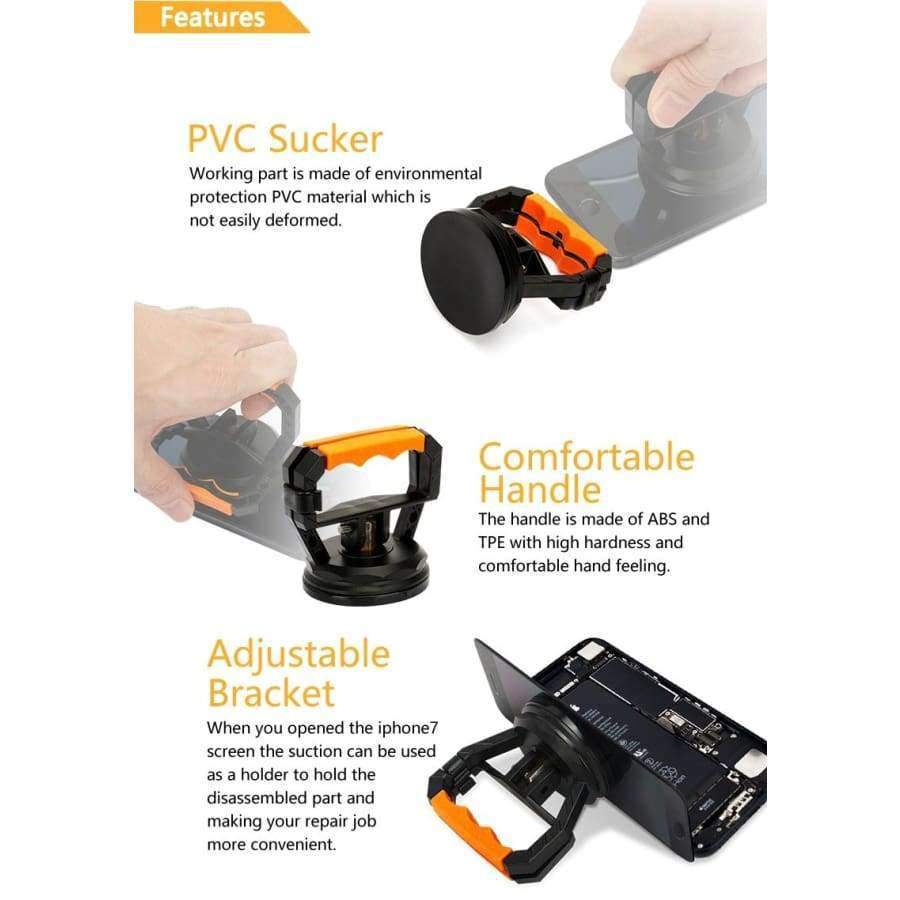 Features

PVC Sucker
Working part is made of environmental protection PVC material which is not easily deformed.

Comfortable Handle
The handle is made of ABS and TPE with high hardness and comfortable hand feeling.

Adjustable Bracket
When you opened the iphone7 screen the suction can be used as a holder to hold the disassembled part and making your repair job more convenient.