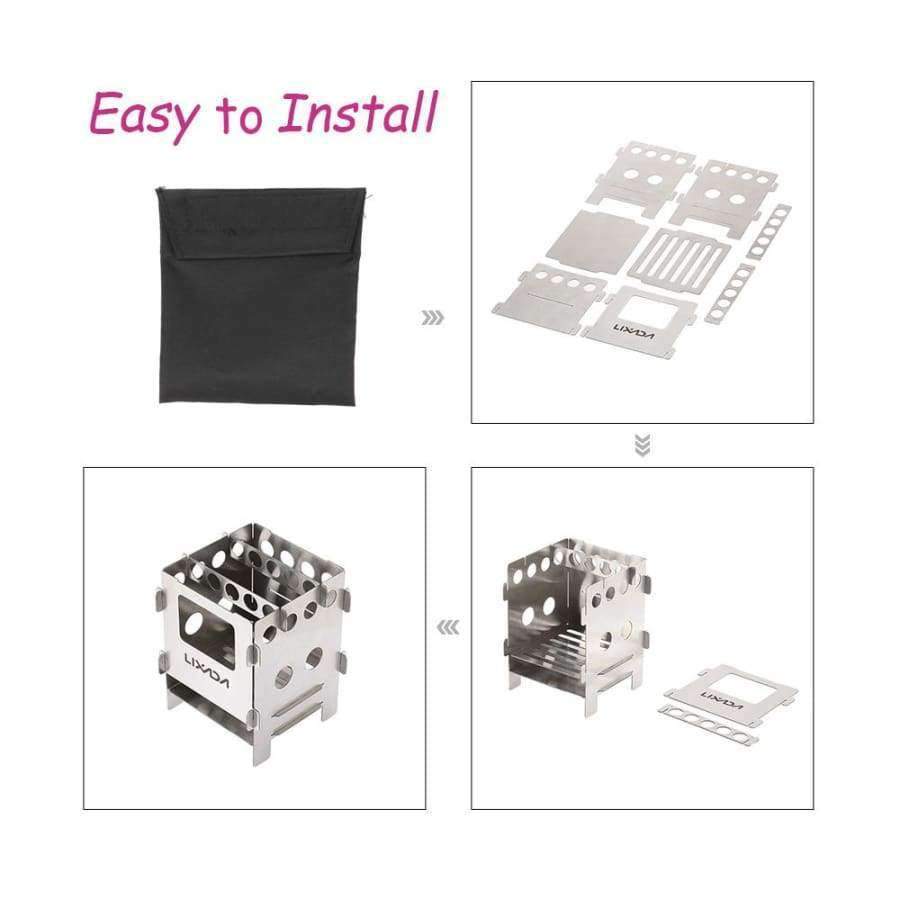 Easy to Install

LIXADA

LIXADA

LIXADA