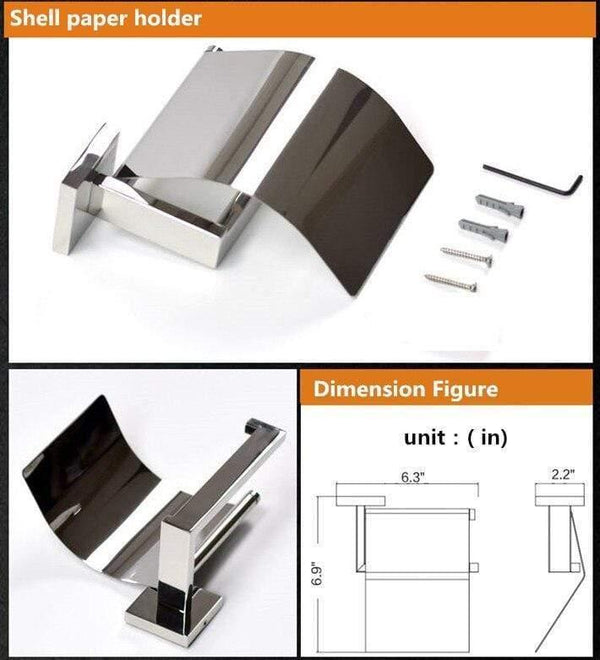 Shell paper holder

Dimension Figure

unit : ( in)

6.3"

2.2"

6.9"