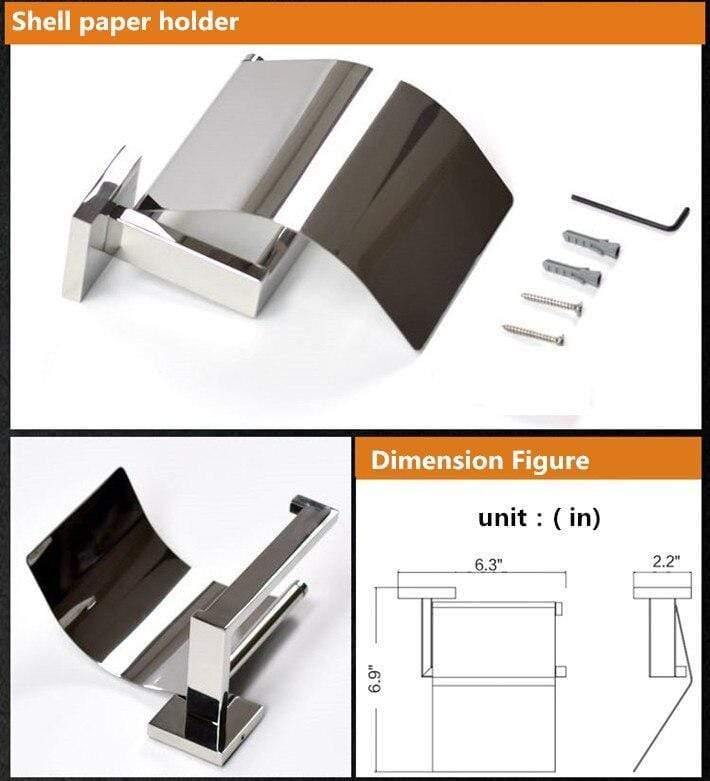 Shell paper holder

Dimension Figure

unit : ( in)

6.3"

2.2"

6.9"