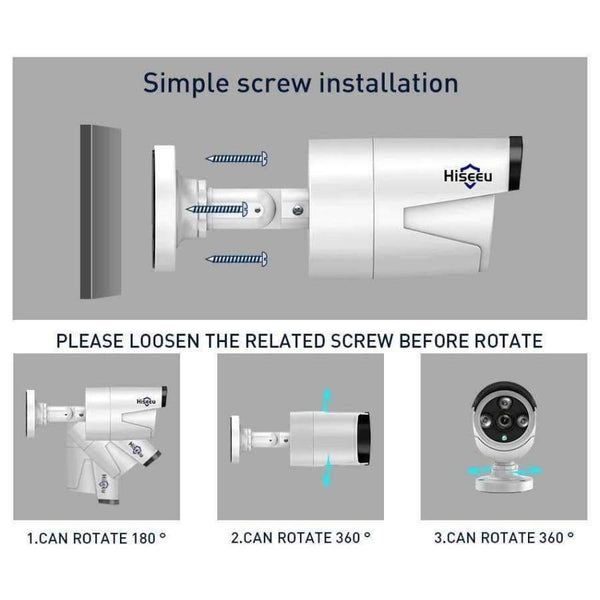 Simple screw installation

Hiseeu

PLEASE LOOSEN THE RELATED SCREW BEFORE ROTATE

Hiseeu

Hiseeu

Hiseeu

1.CAN ROTATE 180 °

2.CAN ROTATE 360 °

3.CAN ROTATE 360 °