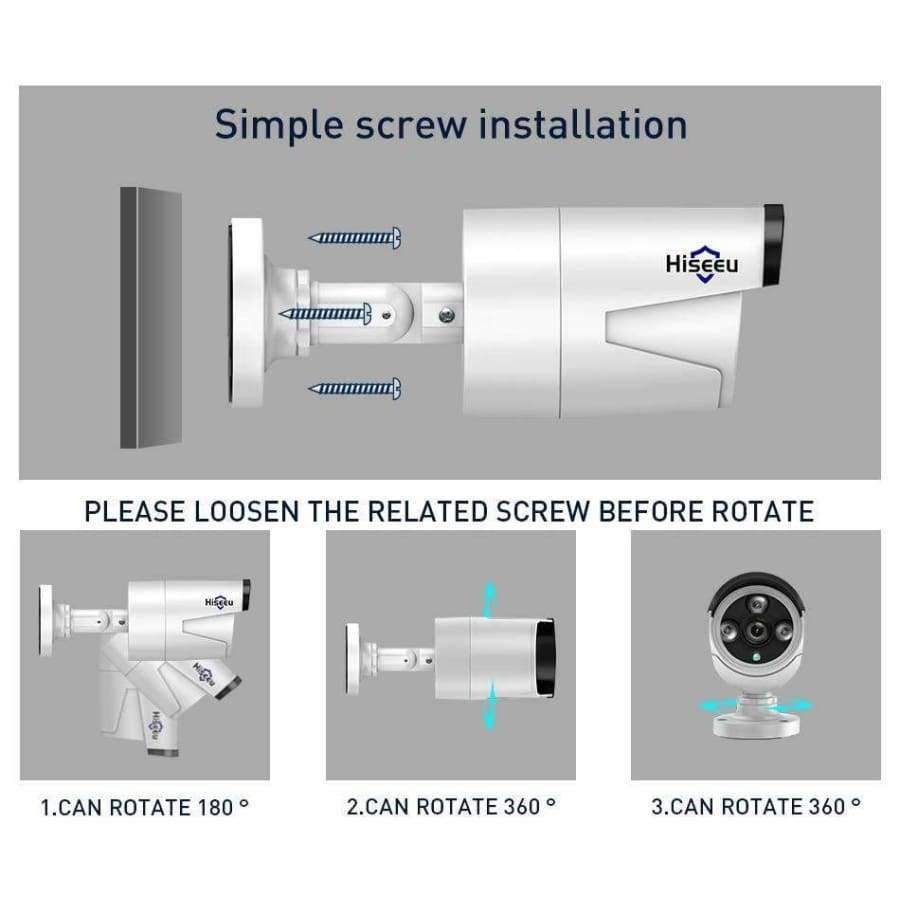 Simple screw installation

Hiseeu

PLEASE LOOSEN THE RELATED SCREW BEFORE ROTATE

Hiseeu

Hiseeu

Hiseeu

1.CAN ROTATE 180 °

2.CAN ROTATE 360 °

3.CAN ROTATE 360 °