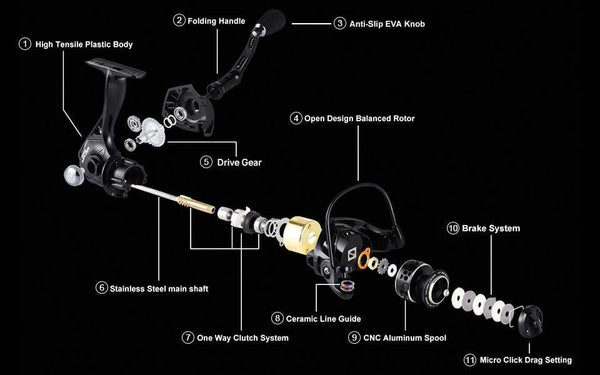 ① High Tensile Plastic Body
② Folding Handle
③ Anti-Slip EVA Knob
④ Open Design Balanced Rotor
⑤ Drive Gear
⑥ Stainless Steel main shaft
⑦ One Way Clutch System
⑧ Ceramic Line Guide
⑨ CNC Aluminum Spool
⑩ Brake System
⑪ Micro Click Drag Setting