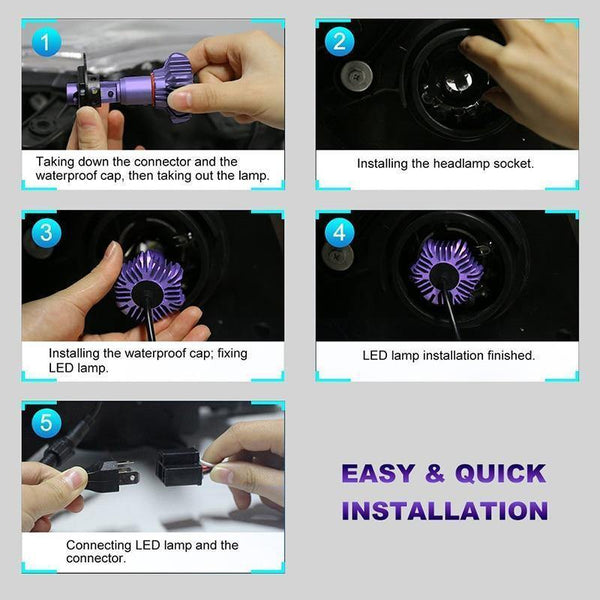 1
Taking down the connector and the waterproof cap, then taking out the lamp.

2
Installing the headlamp socket.

3
Installing the waterproof cap; fixing LED lamp.

4
LED lamp installation finished.

5
Connecting LED lamp and the connector.

EASY & QUICK INSTALLATION