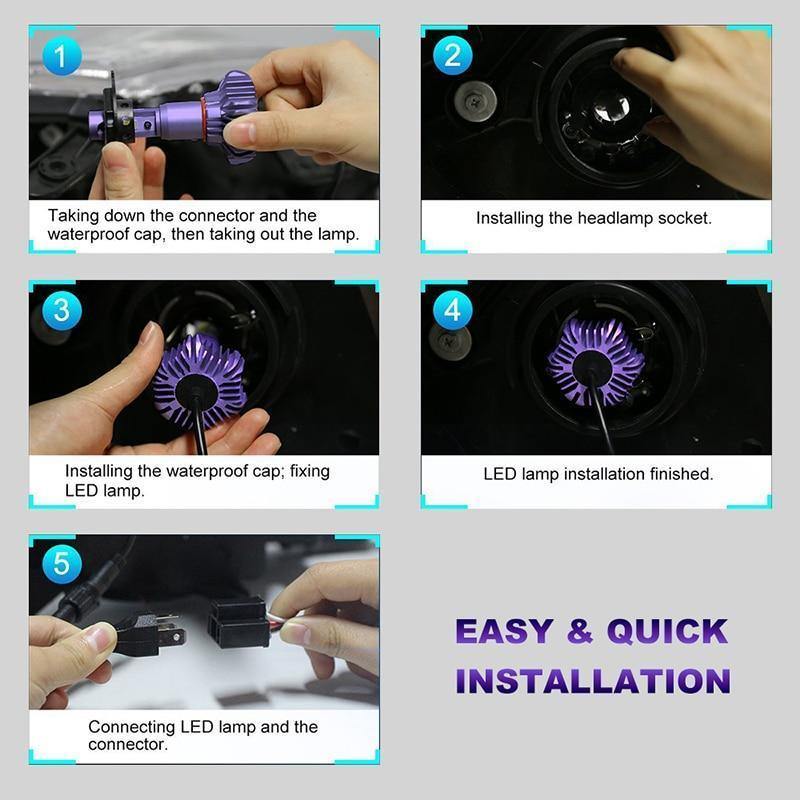 1

Taking down the connector and the waterproof cap, then taking out the lamp.

2

Installing the headlamp socket.

3

Installing the waterproof cap; fixing LED lamp.

4

LED lamp installation finished.

5

Connecting LED lamp and the connector.

EASY & QUICK INSTALLATION