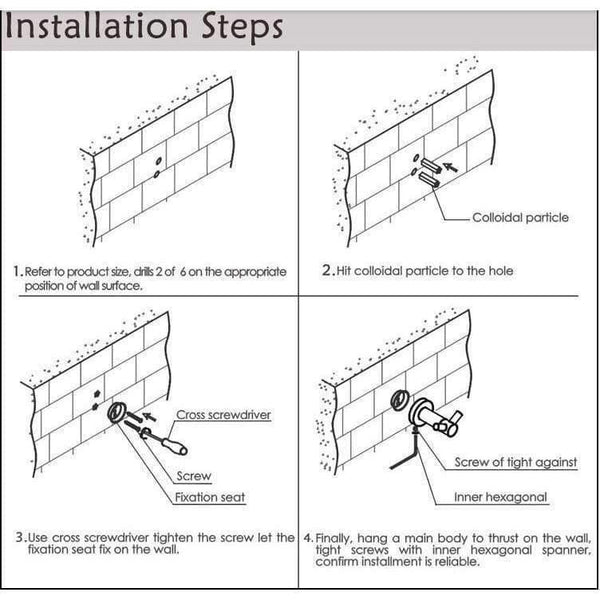 Installation Steps

1. Refer to product size, drills 2 of 6 on the appropriate position of wall surface.

Colloidal particle

2. Hit colloidal particle to the hole

Cross screwdriver

Screw

Fixation seat

3. Use cross screwdriver tighten the screw let the fixation seat fix on the wall.

Screw of tight against

Inner hexagonal

4. Finally, hang a main body to thrust on the wall, tight screws with inner hexagonal spanner, confirm installment is reliable.